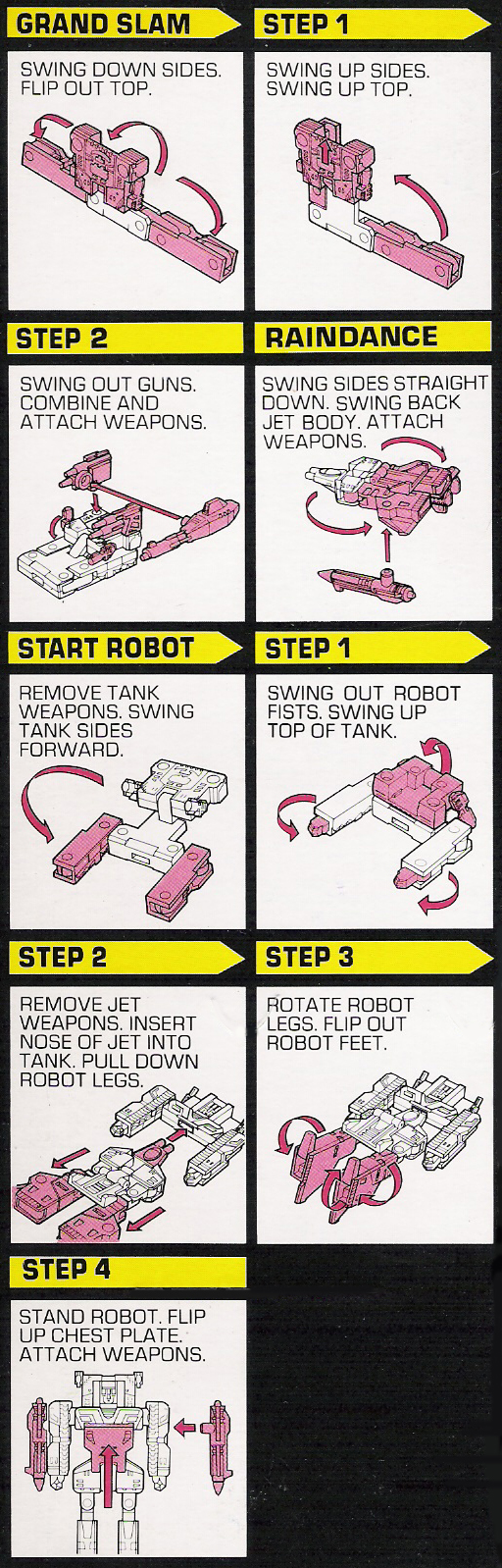 GRAND SLAM

SWING DOWN SIDES. FLIP OUT TOP.

STEP 1

SWING UP SIDES. SWING UP TOP.

STEP 2

SWING OUT GUNS. COMBINE AND ATTACH WEAPONS.

RAINDANCE

SWING SIDES STRAIGHT DOWN. SWING BACK JET BODY. ATTACH WEAPONS.

START ROBOT

REMOVE TANK WEAPONS. SWING TANK SIDES FORWARD.

STEP 1

SWING OUT ROBOT FISTS. SWING UP TOP OF TANK.

STEP 2

REMOVE JET WEAPONS. INSERT NOSE OF JET INTO TANK. PULL DOWN ROBOT LEGS.

STEP 3

ROTATE ROBOT LEGS. FLIP OUT ROBOT FEET.

STEP 4

STAND ROBOT. FLIP UP CHEST PLATE. ATTACH WEAPONS.